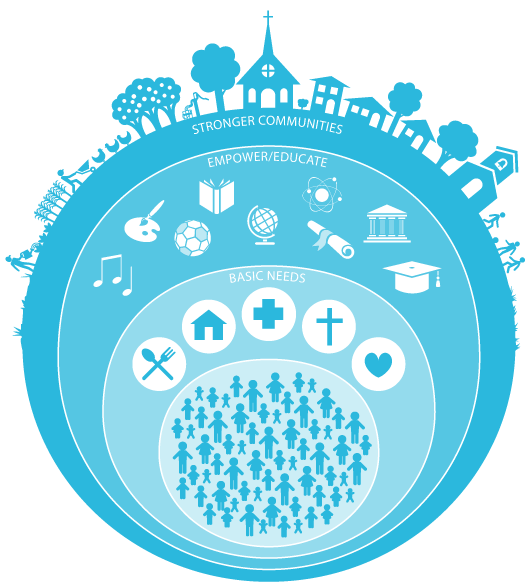 STRONGER COMMUNITIES

EMPOWER/EDUCATE

BASIC NEEDS